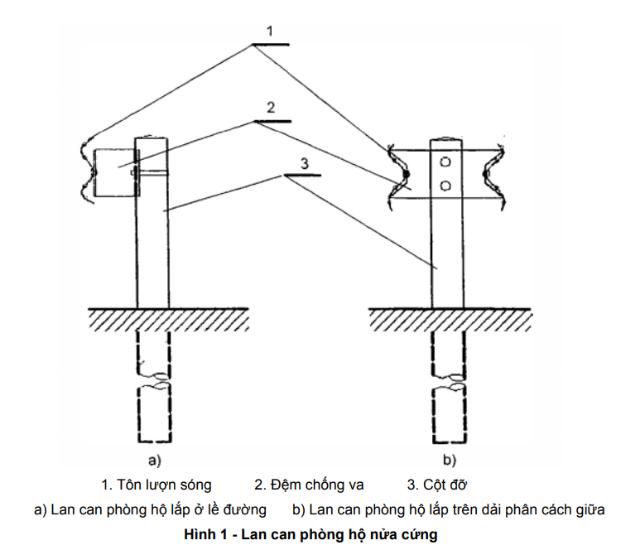 1

2

3

a)

b)

1. Tôn lượn sóng 2. Đệm chống va 3. Cột đỡ

a) Lan can phòng hộ lắp ở lề đường b) Lan can phòng hộ lắp trên dải phân cách giữa

Hình 1 - Lan can phòng hộ nửa cứng